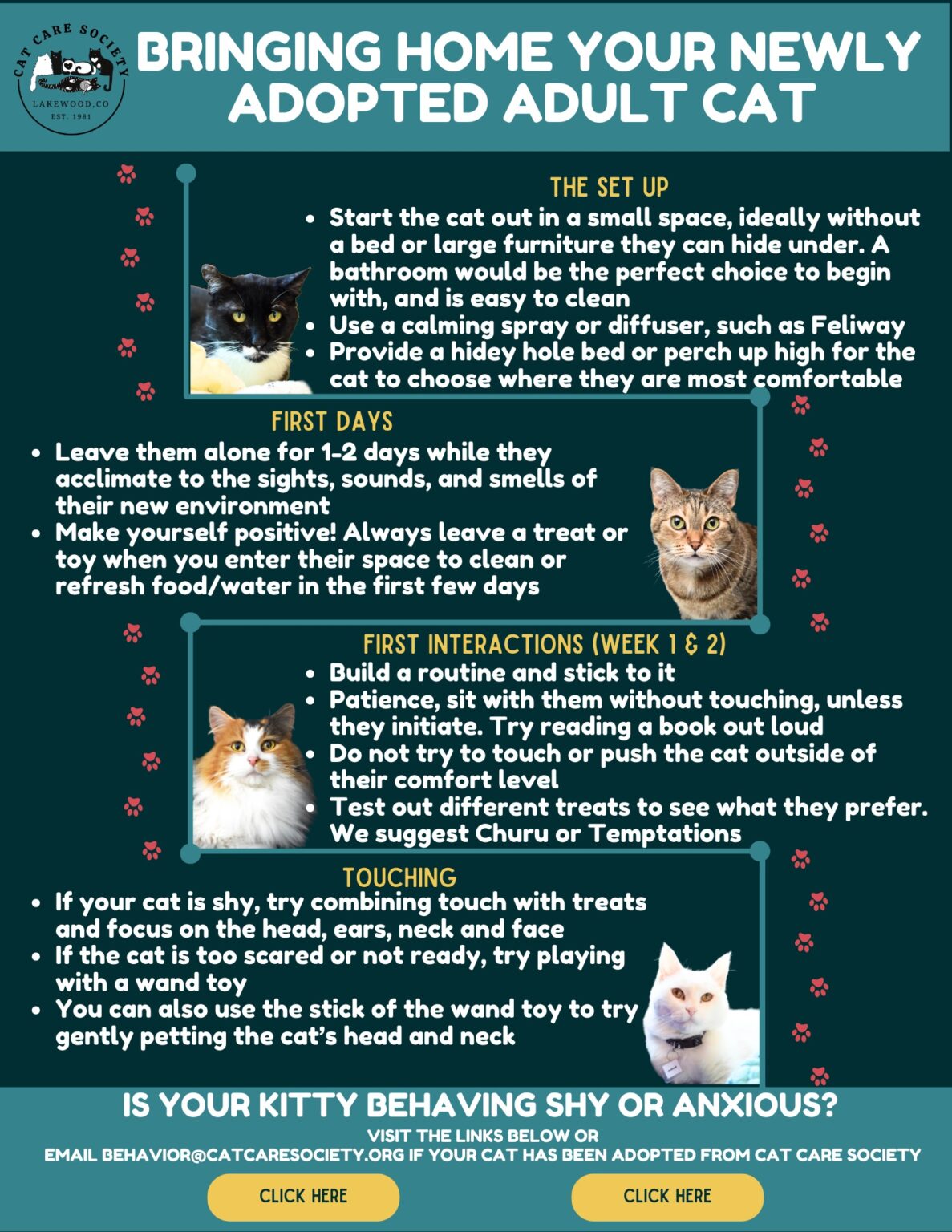 CAT CARE SOCIETY
LAKEWOOD, CO
EST. 1981

BRINGING HOME YOUR NEWLY ADOPTED ADULT CAT

THE SET UP
• Start the cat out in a small space, ideally without a bed or large furniture they can hide under. A bathroom would be the perfect choice to begin with, and is easy to clean
• Use a calming spray or diffuser, such as Feliway
• Provide a hidey hole bed or perch up high for the cat to choose where they are most comfortable

FIRST DAYS
• Leave them alone for 1-2 days while they acclimate to the sights, sounds, and smells of their new environment
• Make yourself positive! Always leave a treat or toy when you enter their space to clean or refresh food/water in the first few days

FIRST INTERACTIONS (WEEK 1 & 2)
• Build a routine and stick to it
• Patience, sit with them without touching, unless they initiate. Try reading a book out loud
• Do not try to touch or push the cat outside of their comfort level
• Test out different treats to see what they prefer. We suggest Churu or Temptations

TOUCHING
• If your cat is shy, try combining touch with treats and focus on the head, ears, neck and face
• If the cat is too scared or not ready, try playing with a wand toy
• You can also use the stick of the wand toy to try gently petting the cat's head and neck

IS YOUR KITTY BEHAVING SHY OR ANXIOUS?
VISIT THE LINKS BELOW OR
EMAIL BEHAVIOR@CATCARESOCIETY.ORG IF YOUR CAT HAS BEEN ADOPTED FROM CAT CARE SOCIETY

CLICK HERE

CLICK HERE